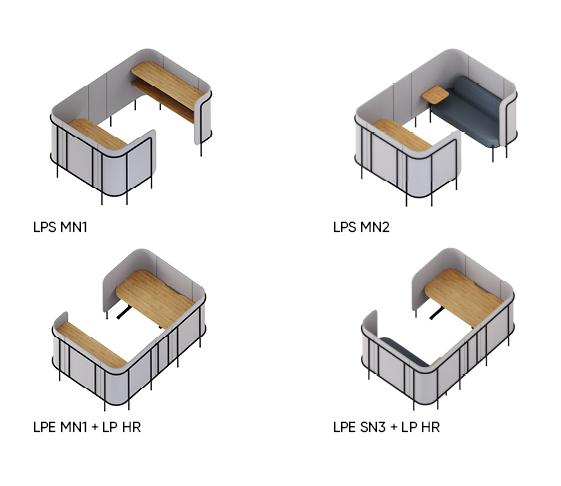 LPS MN1

LPS MN2

LPE MN1 + LP HR

LPE SN3 + LP HR