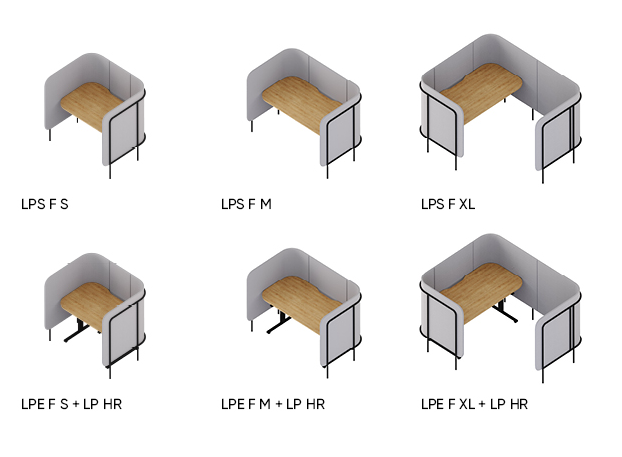 LPS F S

LPS F M

LPS F XL

LPE F S + LP HR

LPE F M + LP HR

LPE F XL + LP HR