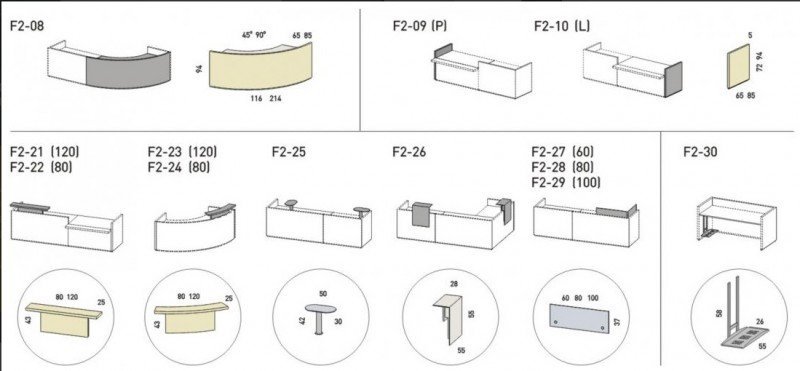 F2-08

45° 90°
65 85
94
116 214

F2-09 (P)

F2-10 (L)

5
72 94
65 85

F2-21 (120)
F2-22 (80)

80 120
25
43

F2-23 (120)
F2-24 (80)

80 120
25
43

F2-25

50
42
30

F2-26

28
55
55

F2-27 (60)
F2-28 (80)
F2-29 (100)

60 80 100
37

F2-30

58
26
55